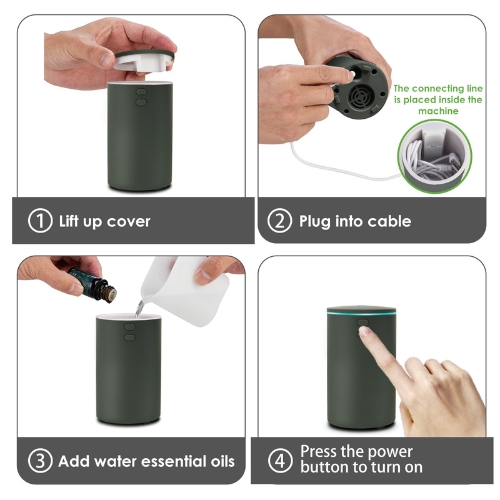 ① Lift up cover

The connecting line is placed inside the machine

② Plug into cable

③ Add water essential oils

④ Press the power button to turn on