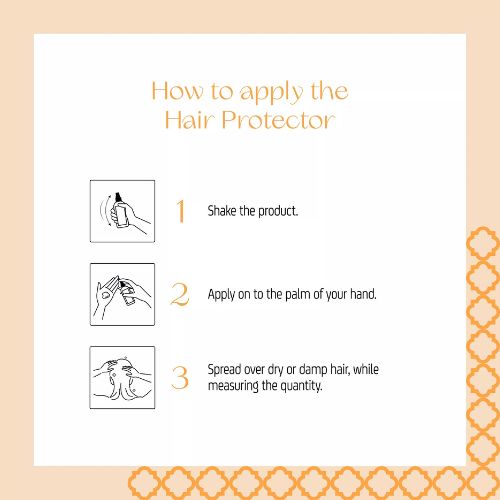 How to apply the Hair Protector

1 Shake the product.

2 Apply on to the palm of your hand.

3 Spread over dry or damp hair, while measuring the quantity.